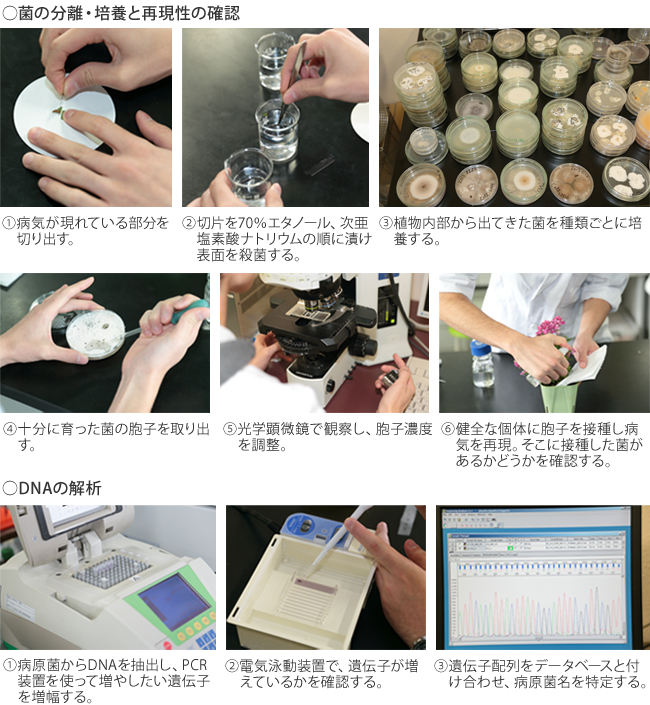 ○菌の分離・培養と再現性の確認

①病気が現れている部分を切り出す。

②切片を70%エタノール、次亜塩素酸ナトリウムの順に漬け表面を殺菌する。

③植物内部から出てきた菌を種類ごとに培養する。

④十分に育った菌の胞子を取り出す。

⑤光学顕微鏡で観察し、胞子濃度を調整。

⑥健全な個体に胞子を接種し病気を再現。そこに接種した菌があるかどうかを確認する。

○DNAの解析

①病原菌からDNAを抽出し、PCR装置を使って増やしたい遺伝子を増幅する。

②電気泳動装置で、遺伝子が増えているかを確認する。

③遺伝子配列をデータベースと付け合わせ、病原菌名を特定する。